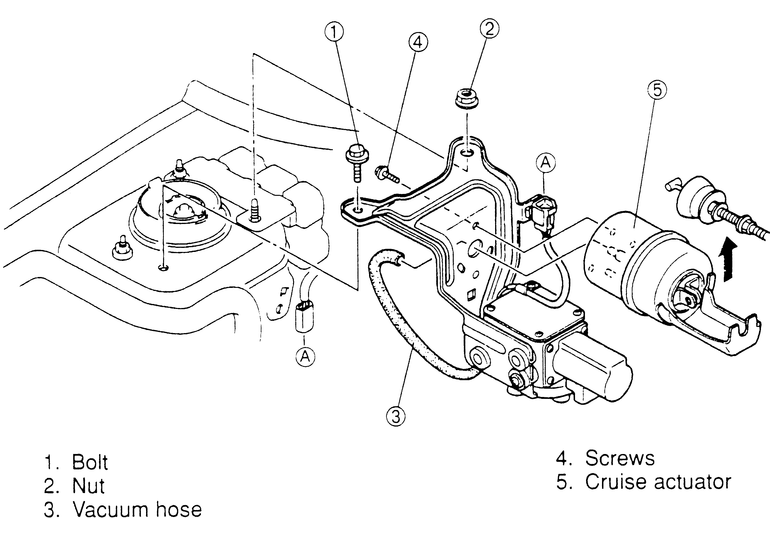 1
4
2
5
A
A
3

1. Bolt
2. Nut
3. Vacuum hose

4. Screws
5. Cruise actuator