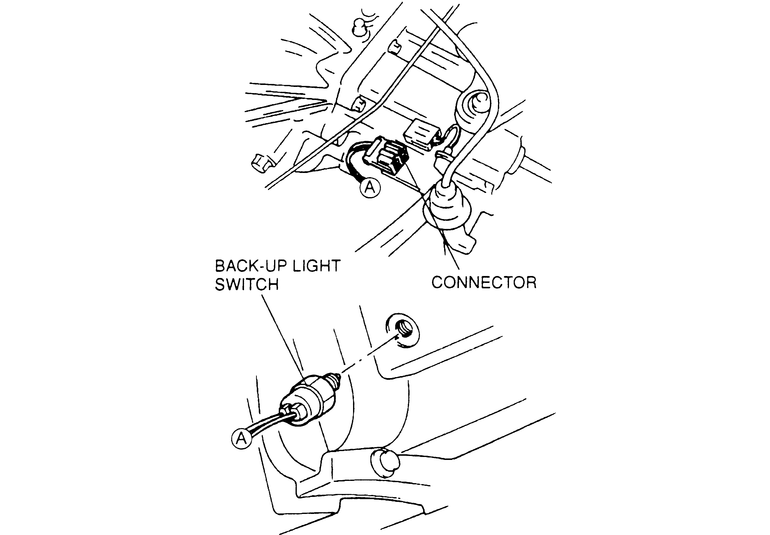 A

BACK-UP LIGHT SWITCH

CONNECTOR

A