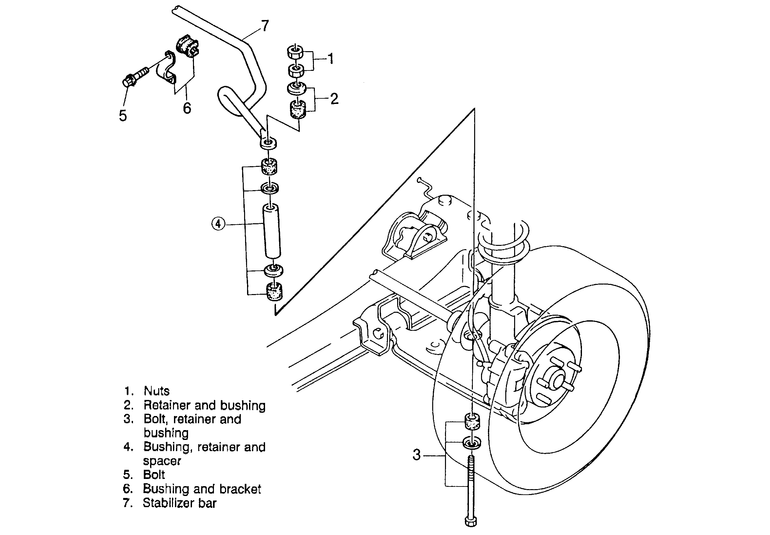 7

1

2

5

6

4

3

1. Nuts
2. Retainer and bushing
3. Bolt, retainer and bushing
4. Bushing, retainer and spacer
5. Bolt
6. Bushing and bracket
7. Stabilizer bar