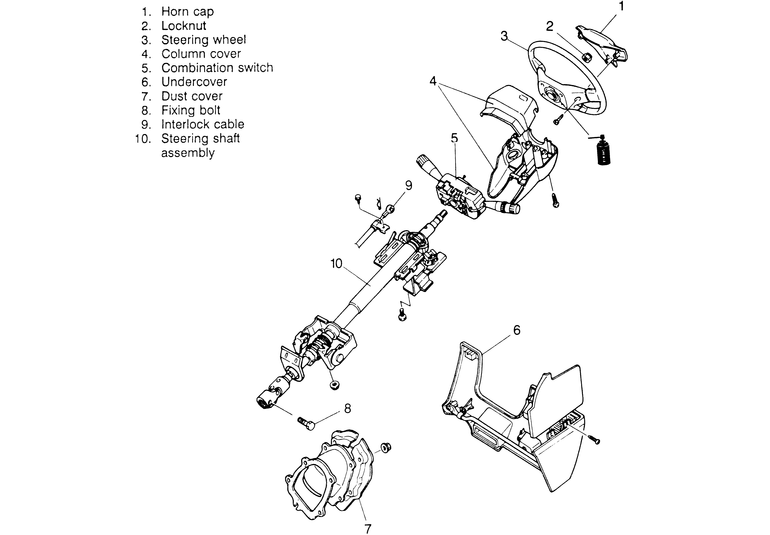 1. Horn cap
2. Locknut
3. Steering wheel
4. Column cover
5. Combination switch
6. Undercover
7. Dust cover
8. Fixing bolt
9. Interlock cable
10. Steering shaft assembly

1
2
3
4
5
9
10
6
8
7