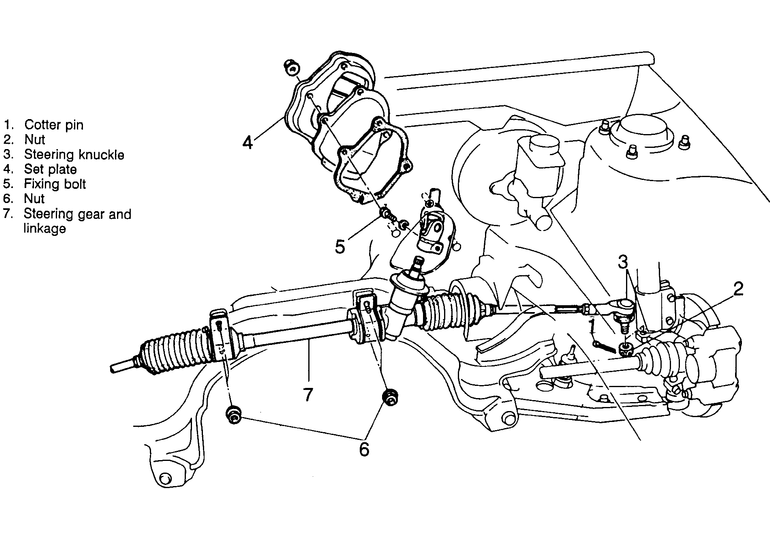 1. Cotter pin
2. Nut
3. Steering knuckle
4. Set plate
5. Fixing bolt
6. Nut
7. Steering gear and linkage

4
5
3
2
1
7
6