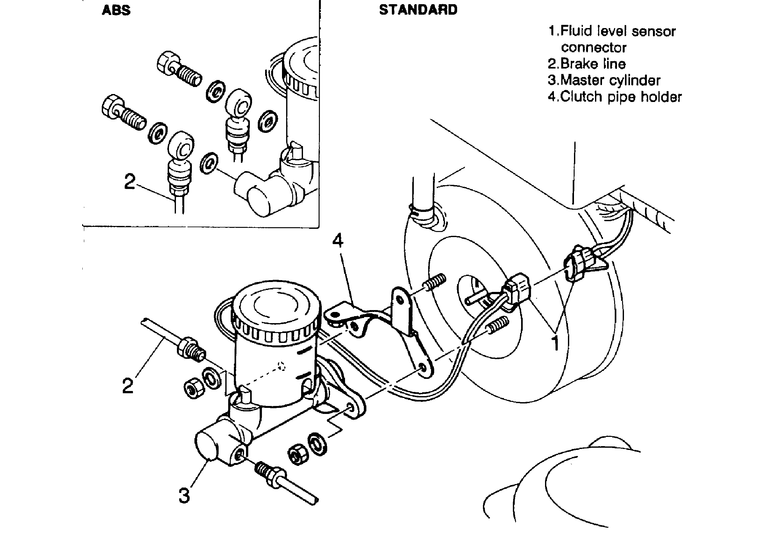 ABS

STANDARD

1.Fluid level sensor connector
2.Brake line
3.Master cylinder
4.Clutch pipe holder

2

4

1

2

3