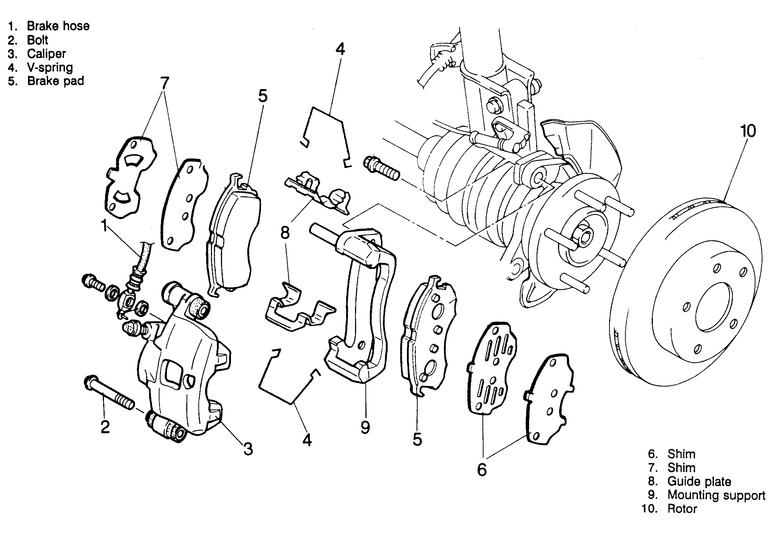 1. Brake hose
2. Bolt
3. Caliper
4. V-spring
5. Brake pad

7
5
4
10
1
8
2
3
4
9
5
6

6. Shim
7. Shim
8. Guide plate
9. Mounting support
10. Rotor