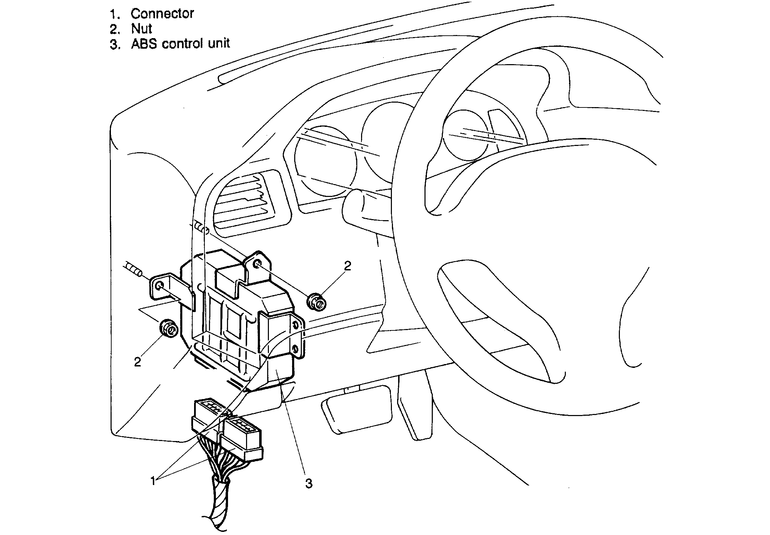 1. Connector
2. Nut
3. ABS control unit

2

2

1

3