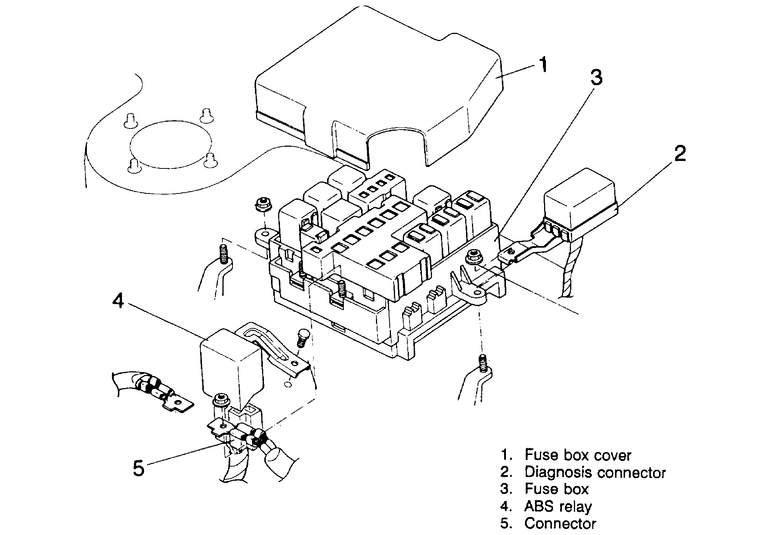 1
3
2
4
5

1. Fuse box cover
2. Diagnosis connector
3. Fuse box
4. ABS relay
5. Connector