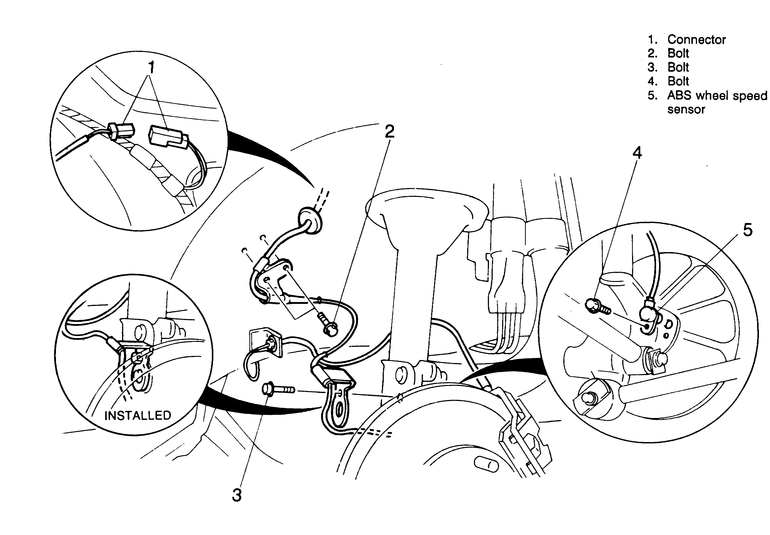 1. Connector
2. Bolt
3. Bolt
4. Bolt
5. ABS wheel speed sensor

1

2

4

5

INSTALLED

3