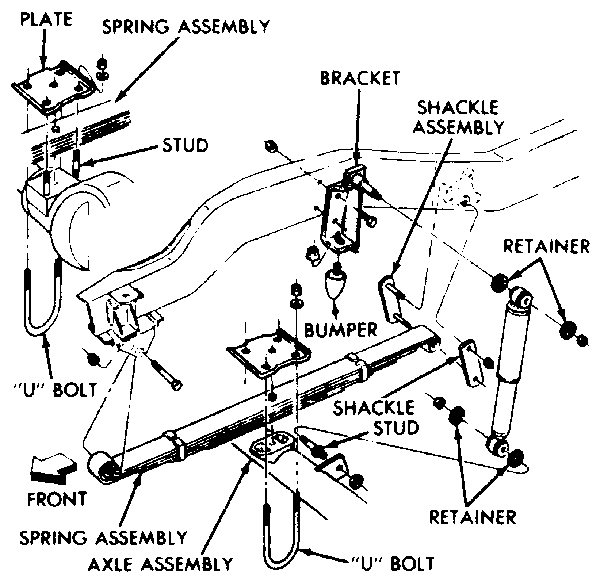 PLATE
SPRING ASSEMBLY
BRACKET
SHACKLE ASSEMBLY
STUD
RETAINER
BUMPER
"U" BOLT
SHACKLE STUD
FRONT
RETAINER
SPRING ASSEMBLY
AXLE ASSEMBLY
"U" BOLT