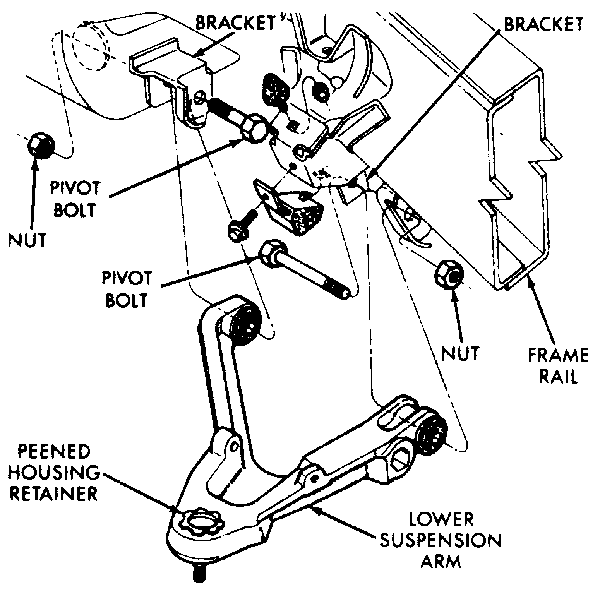 BRACKET

BRACKET

PIVOT BOLT

NUT

PIVOT BOLT

NUT

FRAME RAIL

PEENED HOUSING RETAINER

LOWER SUSPENSION ARM