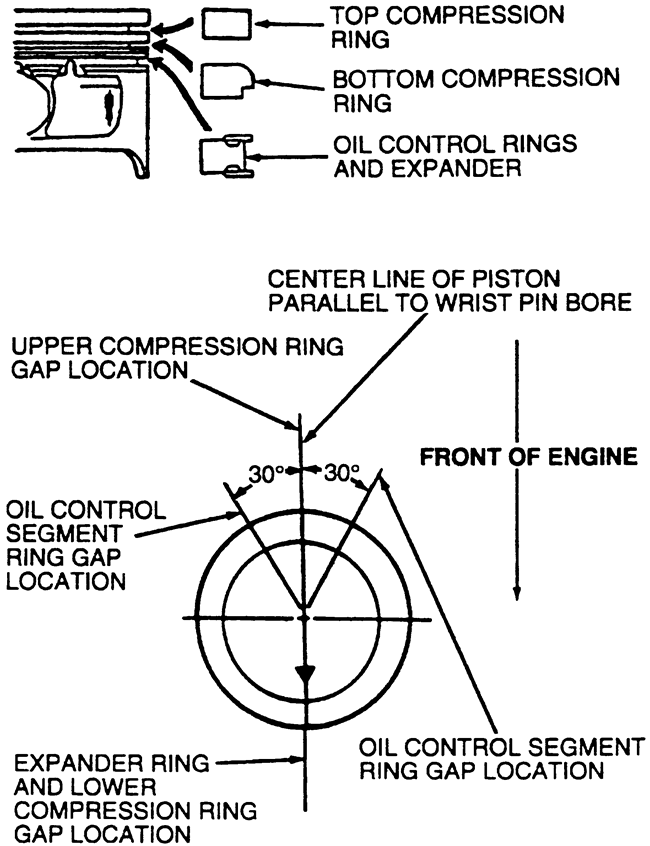 TOP COMPRESSION RING

BOTTOM COMPRESSION RING

OIL CONTROL RINGS AND EXPANDER

CENTER LINE OF PISTON PARALLEL TO WRIST PIN BORE

UPPER COMPRESSION RING GAP LOCATION

FRONT OF ENGINE

30°

30°

OIL CONTROL SEGMENT RING GAP LOCATION

OIL CONTROL SEGMENT RING GAP LOCATION

EXPANDER RING AND LOWER COMPRESSION RING GAP LOCATION