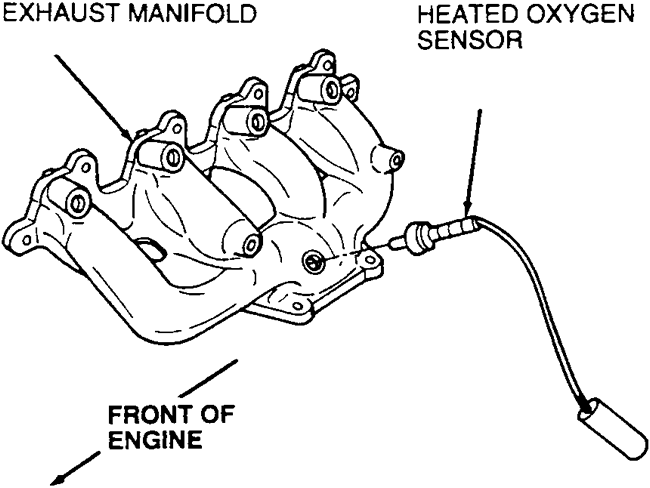 EXHAUST MANIFOLD

HEATED OXYGEN SENSOR

FRONT OF ENGINE