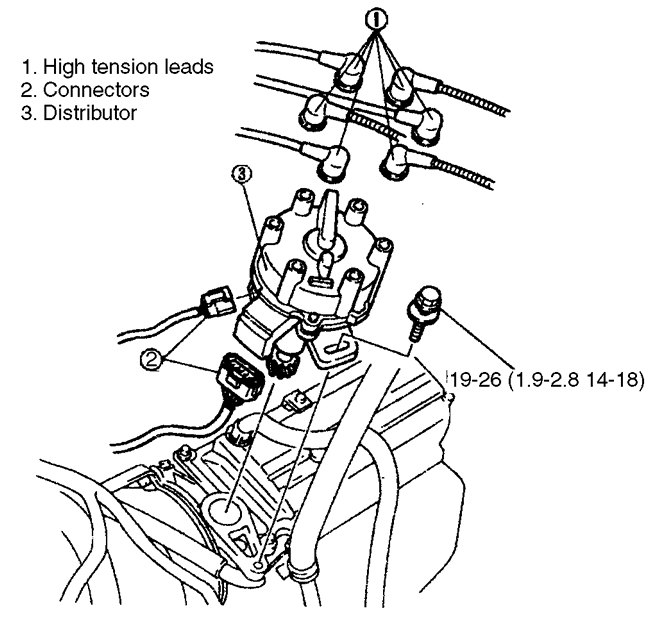 1. High tension leads
2. Connectors
3. Distributor

1

3

2

19-26 (1.9-2.8 14-18)