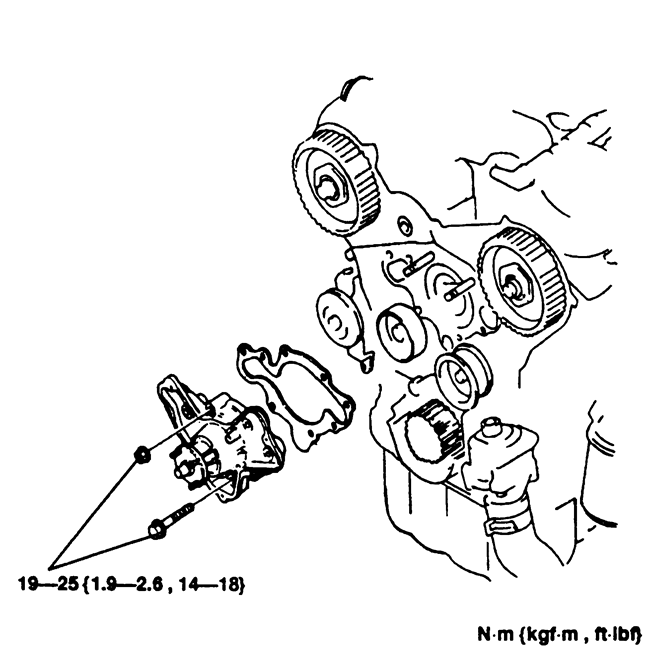 19—25 {1.9—2.6 , 14—18}

N·m {kgf·m , ft·lbf}