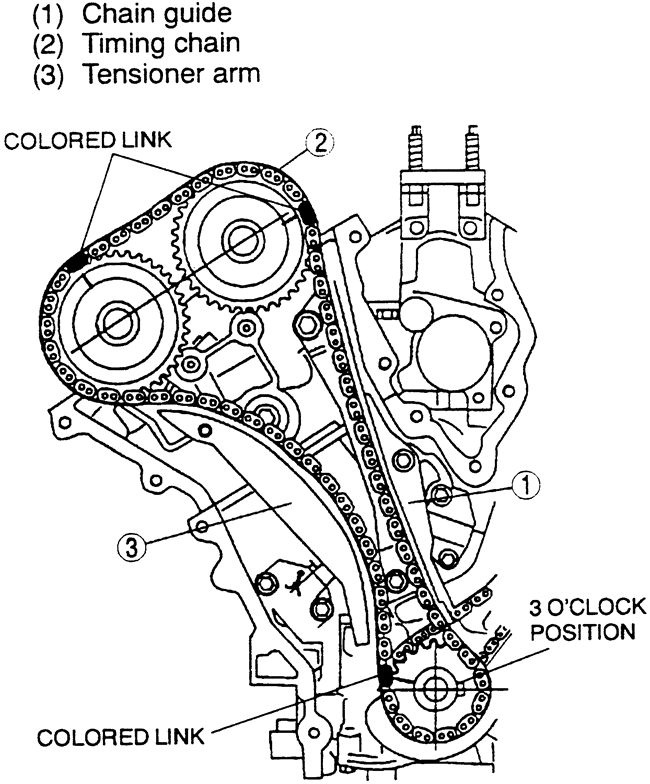 (1) Chain guide
(2) Timing chain
(3) Tensioner arm

COLORED LINK

2

1

3

3 O'CLOCK POSITION

COLORED LINK