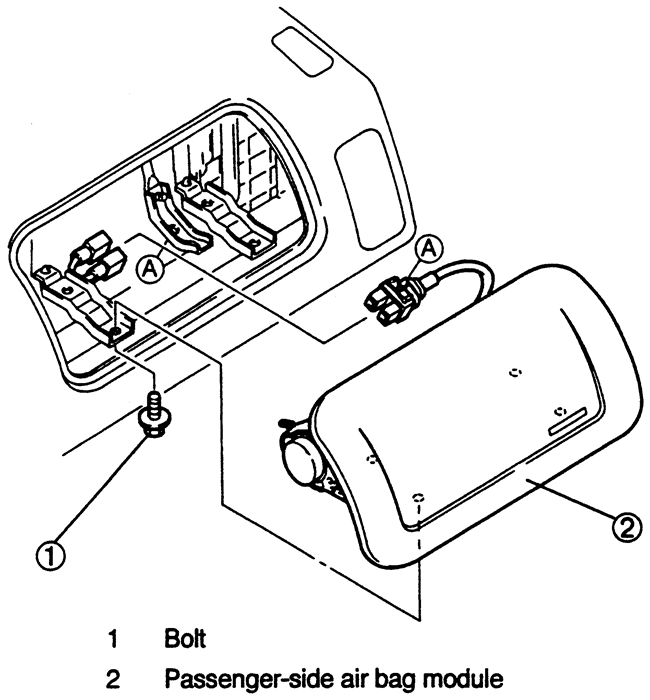 A

A

①

②

1 Bolt

2 Passenger-side air bag module