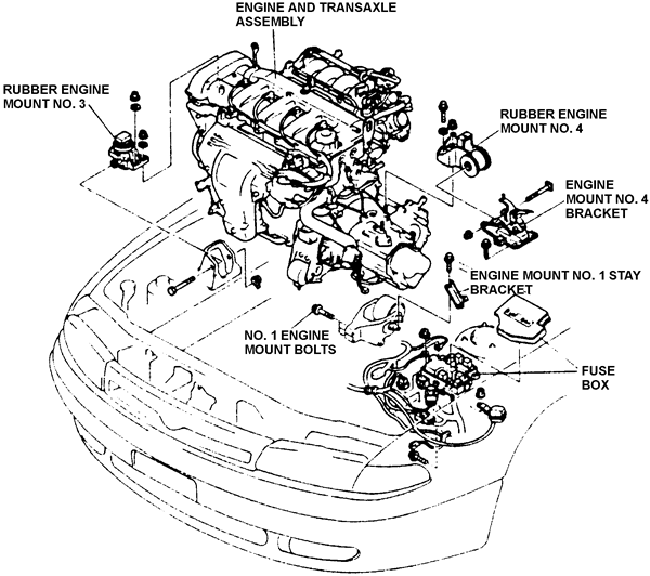 ENGINE AND TRANSAXLE ASSEMBLY

RUBBER ENGINE MOUNT NO. 3

RUBBER ENGINE MOUNT NO. 4

ENGINE MOUNT NO. 4 BRACKET

ENGINE MOUNT NO. 1 STAY BRACKET

NO. 1 ENGINE MOUNT BOLTS

FUSE BOX