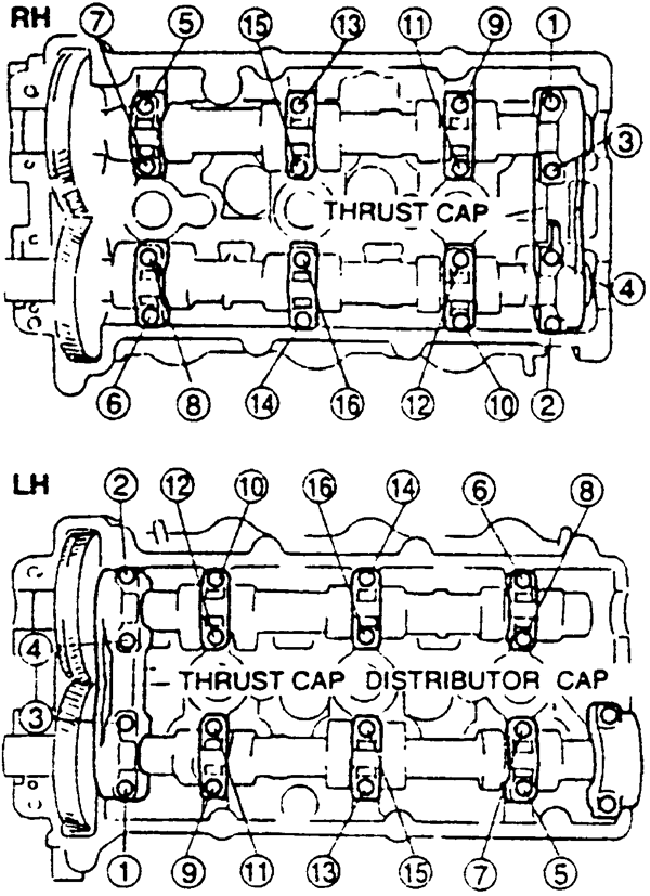 RH
7 5 15 13 11 9 1
3
THRUST CAP
4
6 8 14 16 12 10 2

LH
2 12 10 16 14 6 8
4
THRUST CAP DISTRIBUTOR CAP
3
1 9 11 13 15 7 5