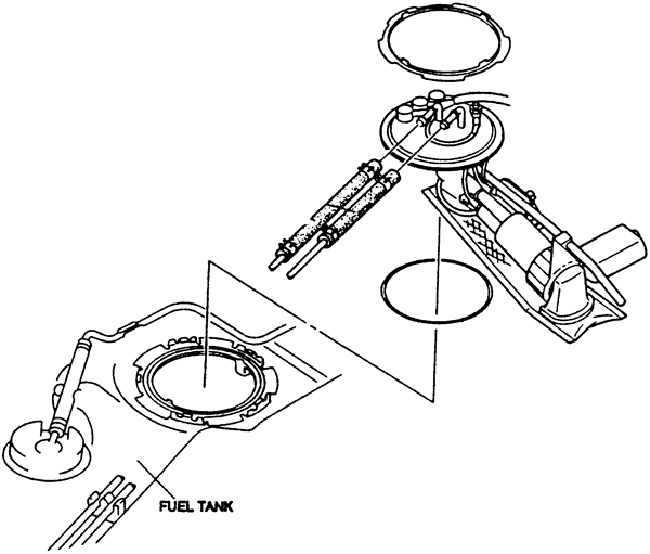 FUEL TANK