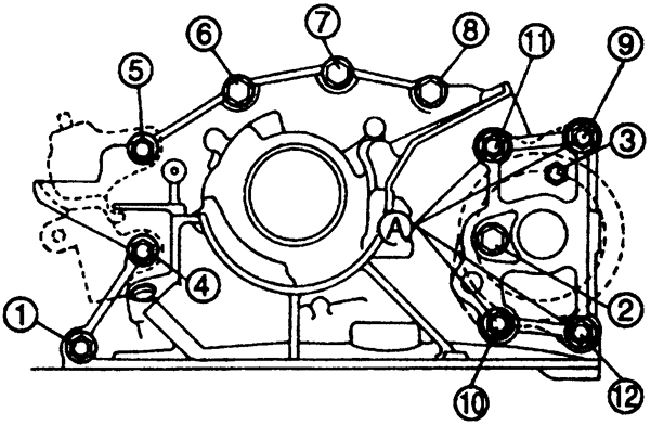 6
7
8
11
9
5
3
A
4
2
1
10
12