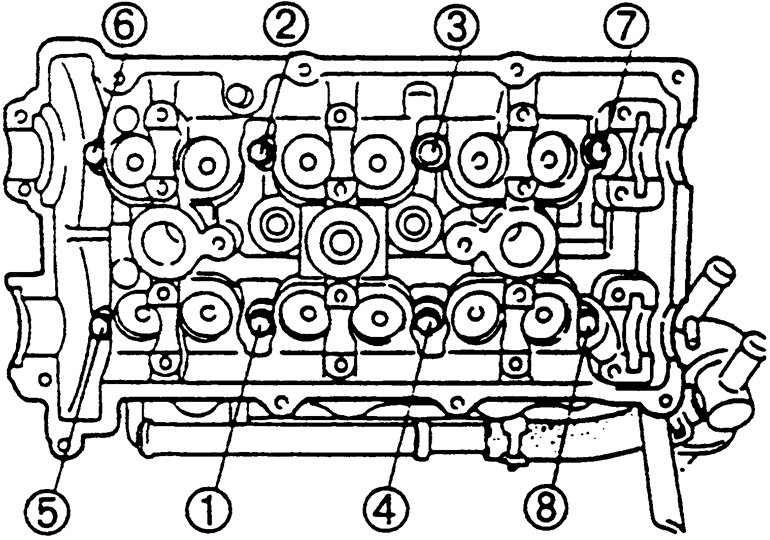 6
2
3
7
5
1
4
8