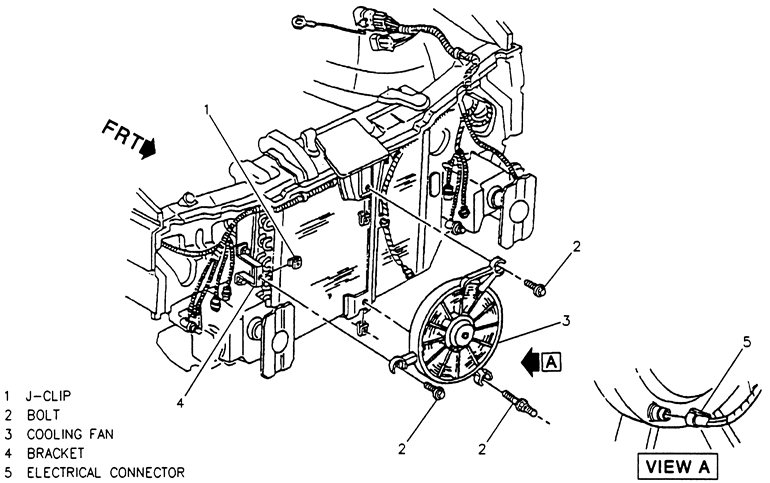 FRT

1

2

3

A

4

2

2

5

VIEW A

1 J-CLIP
2 BOLT
3 COOLING FAN
4 BRACKET
5 ELECTRICAL CONNECTOR