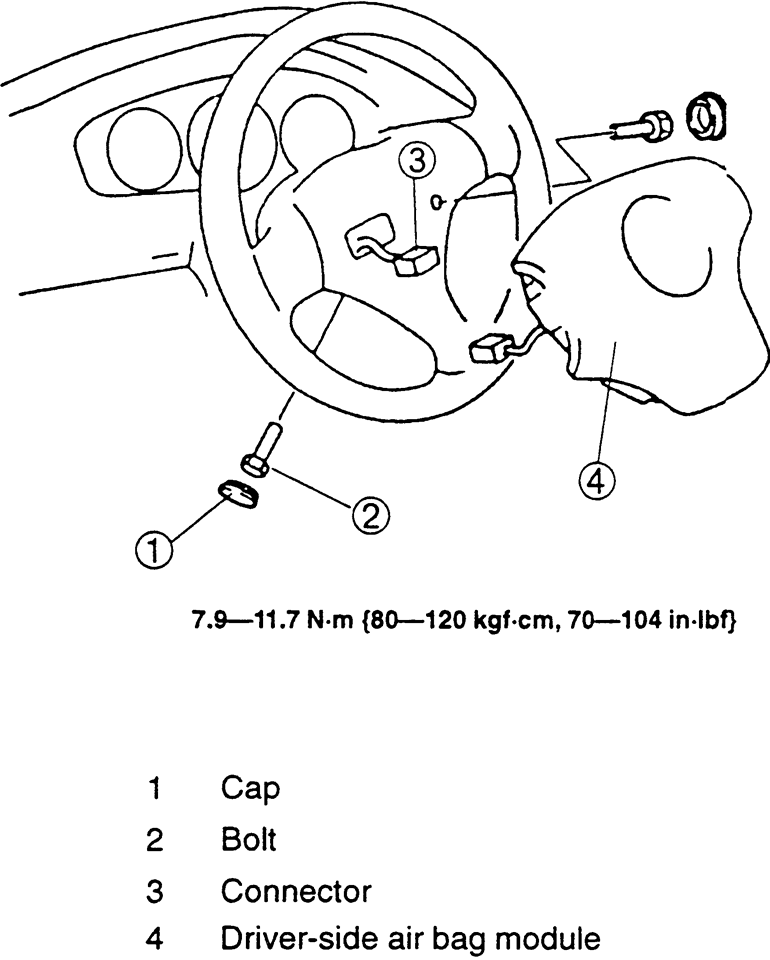 3

4

2

1

7.9—11.7 N·m {80—120 kgf·cm, 70—104 in·lbf}

1 Cap
2 Bolt
3 Connector
4 Driver-side air bag module