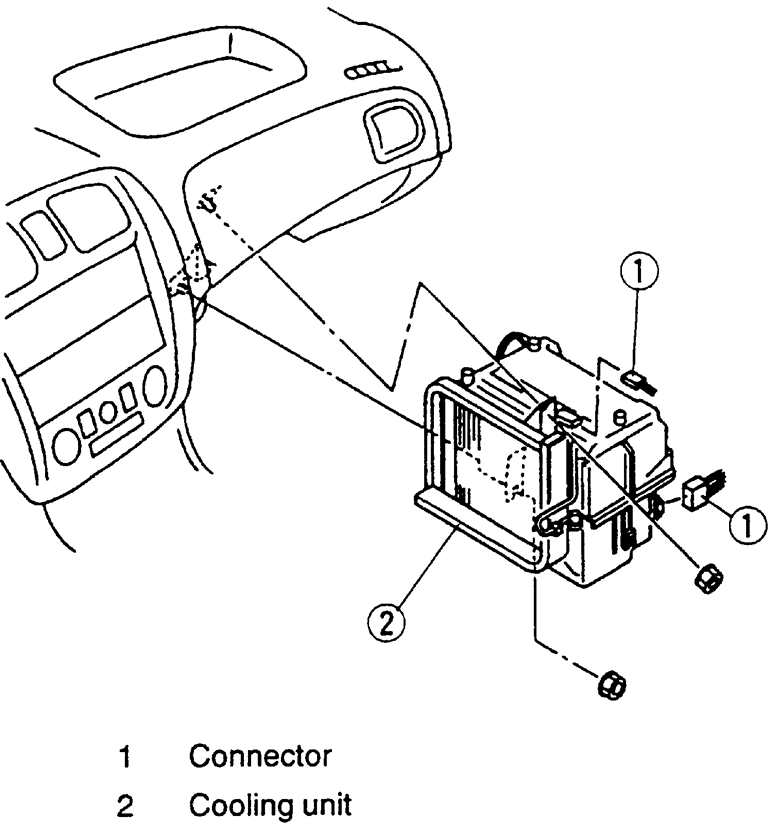 1
1
2

1 Connector
2 Cooling unit