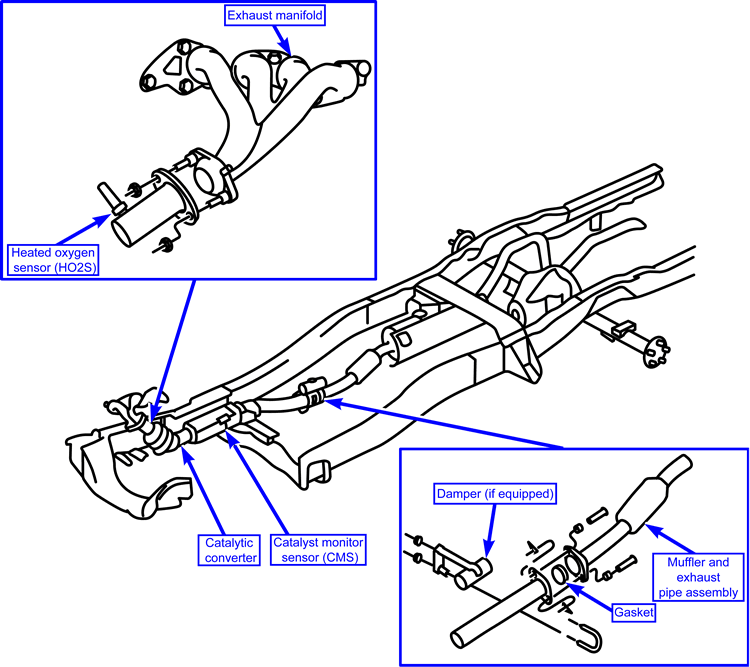 Exhaust manifold

Heated oxygen sensor (HO2S)

Catalytic converter

Catalyst monitor sensor (CMS)

Damper (if equipped)

Muffler and exhaust pipe assembly

Gasket