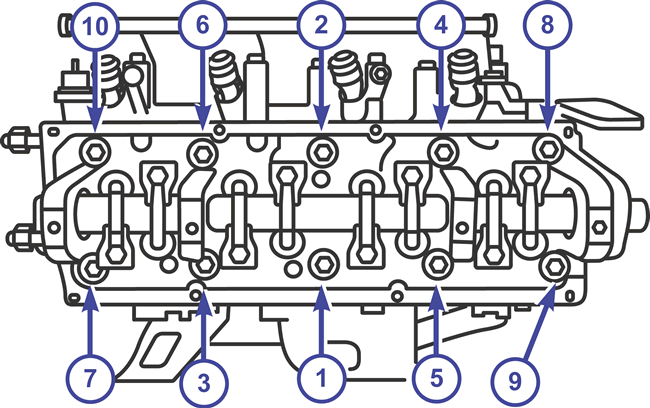 10
6
2
4
8
7
3
1
5
9