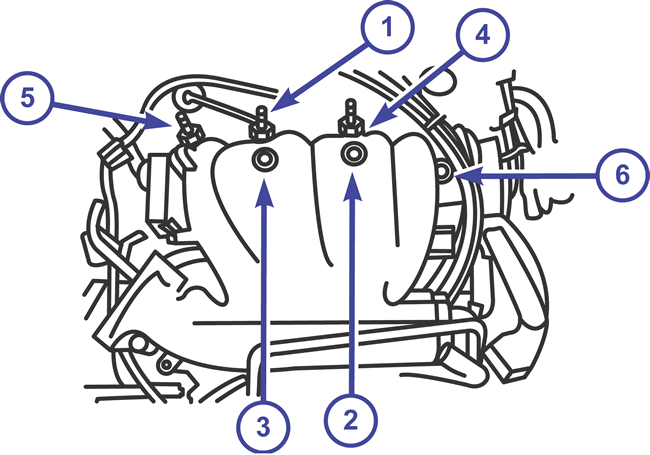 1
4
5
6
3
2