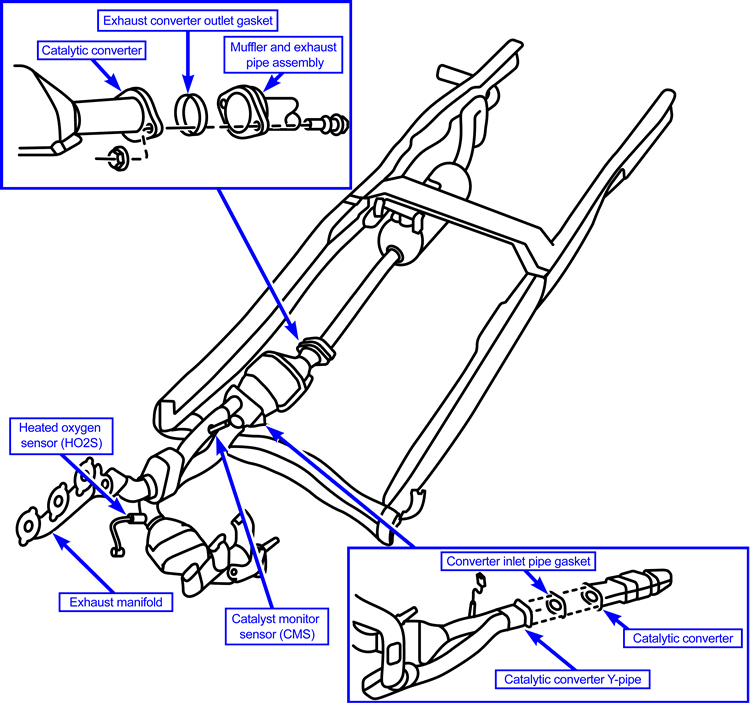 Exhaust converter outlet gasket

Catalytic converter

Muffler and exhaust pipe assembly

Heated oxygen sensor (HO2S)

Exhaust manifold

Catalyst monitor sensor (CMS)

Converter inlet pipe gasket

Catalytic converter

Catalytic converter Y-pipe