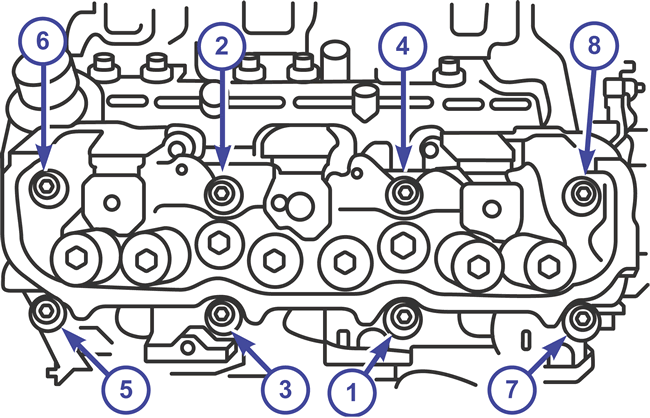 6
2
4
8
5
3
1
7