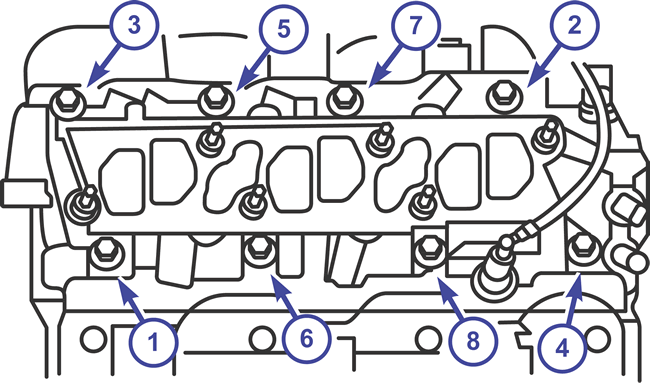 3
5
7
2
1
6
8
4