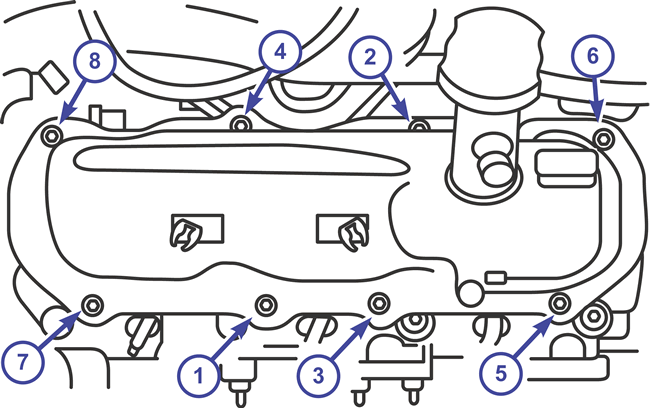 8
4
2
6
7
1
3
5