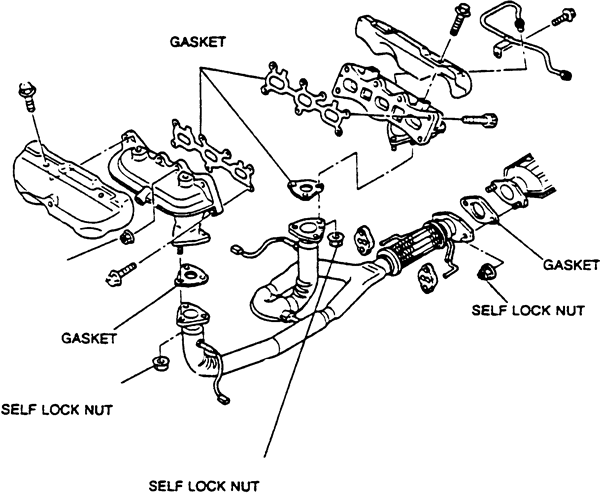 GASKET

GASKET

SELF LOCK NUT

GASKET

SELF LOCK NUT

SELF LOCK NUT