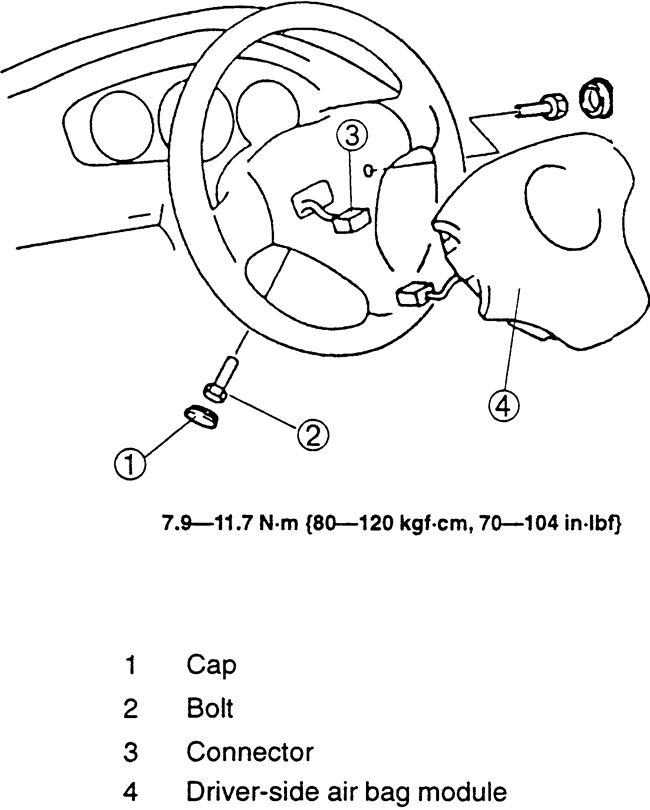 3

4

2

1

7.9—11.7 N·m {80—120 kgf·cm, 70—104 in·lbf}

1 Cap
2 Bolt
3 Connector
4 Driver-side air bag module