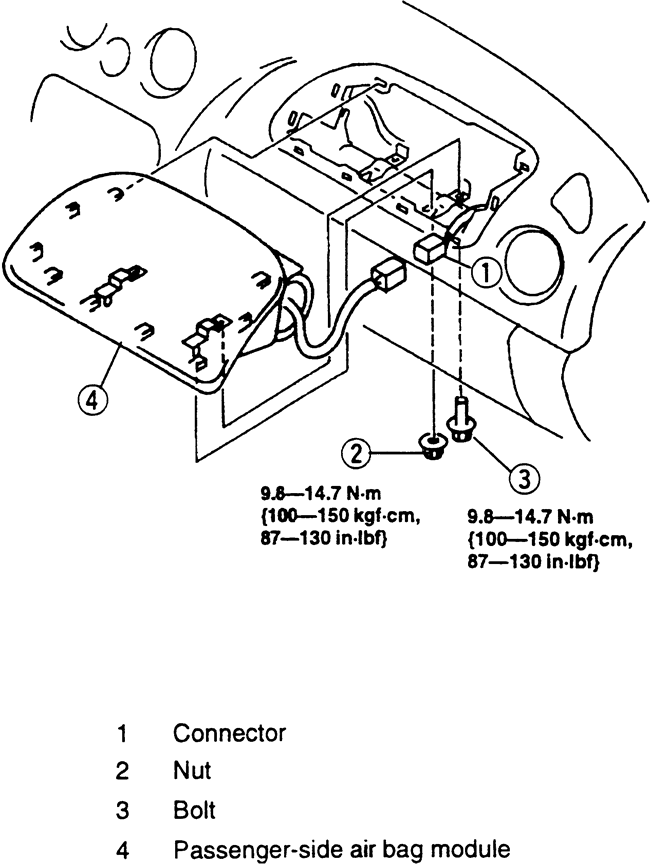 1

4

2

3

9.8—14.7 N·m
{100—150 kgf·cm,
87—130 in·lbf}

9.8—14.7 N·m
{100—150 kgf·cm,
87—130 in·lbf}

1 Connector
2 Nut
3 Bolt
4 Passenger-side air bag module