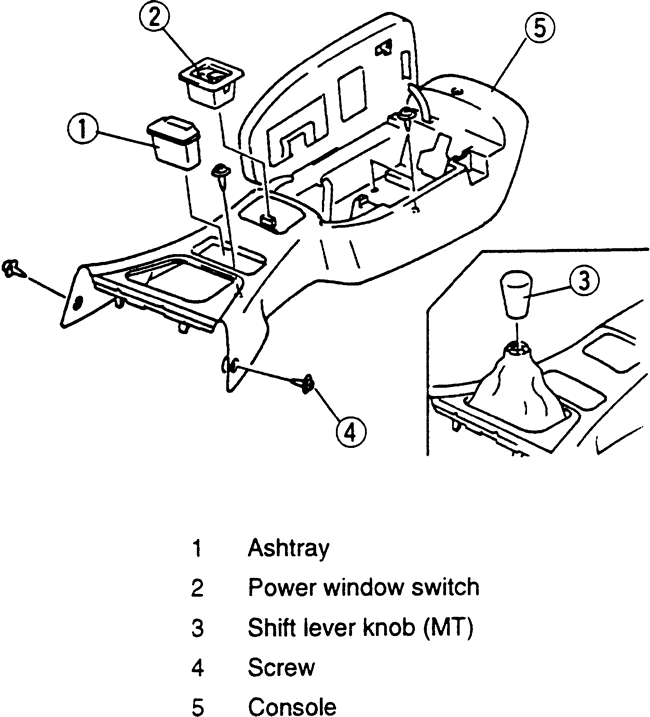 2
5
1
3
4

1 Ashtray
2 Power window switch
3 Shift lever knob (MT)
4 Screw
5 Console