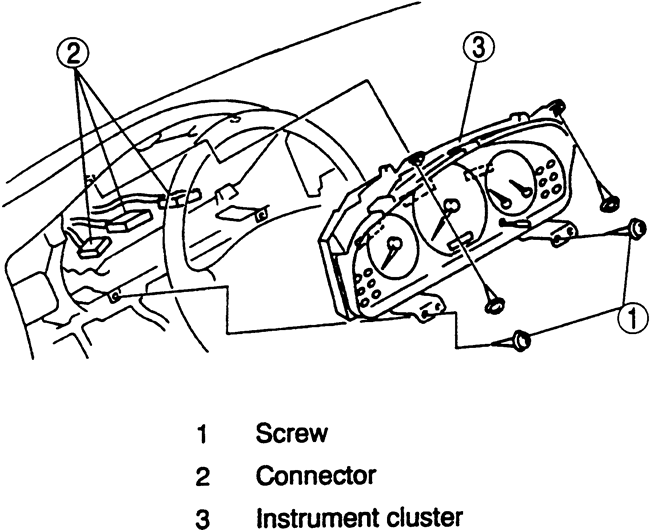 2

3

1

1 Screw
2 Connector
3 Instrument cluster