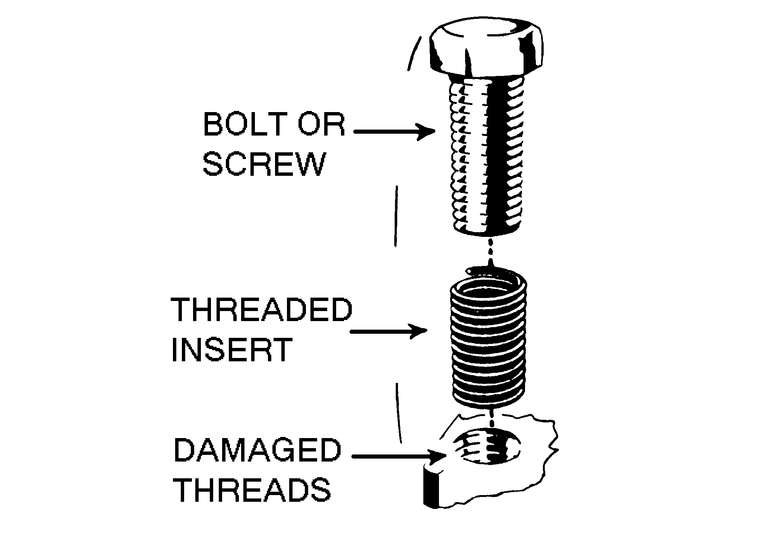 BOLT OR
SCREW

THREADED
INSERT

DAMAGED
THREADS