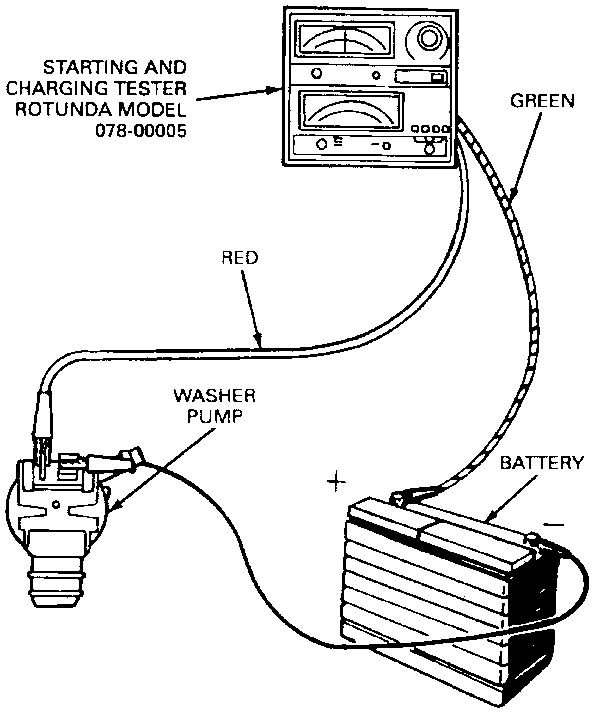 STARTING AND CHARGING TESTER ROTUNDA MODEL 078-00005

GREEN

RED

WASHER PUMP

BATTERY

+

−