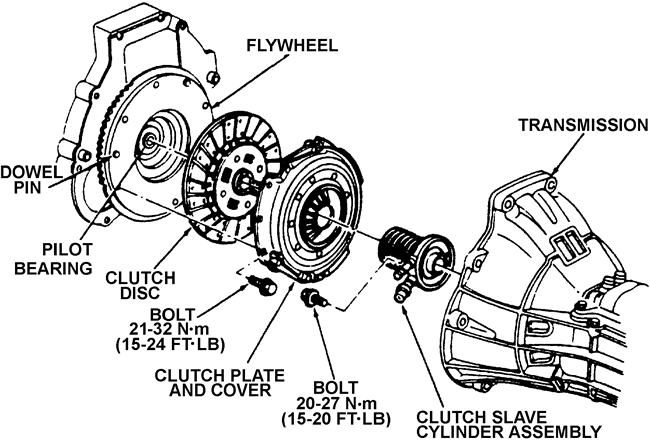 FLYWHEEL

TRANSMISSION

DOWEL PIN

PILOT BEARING

CLUTCH DISC

BOLT 21-32 N·m (15-24 FT·LB)

CLUTCH PLATE AND COVER

BOLT 20-27 N·m (15-20 FT·LB)

CLUTCH SLAVE CYLINDER ASSEMBLY