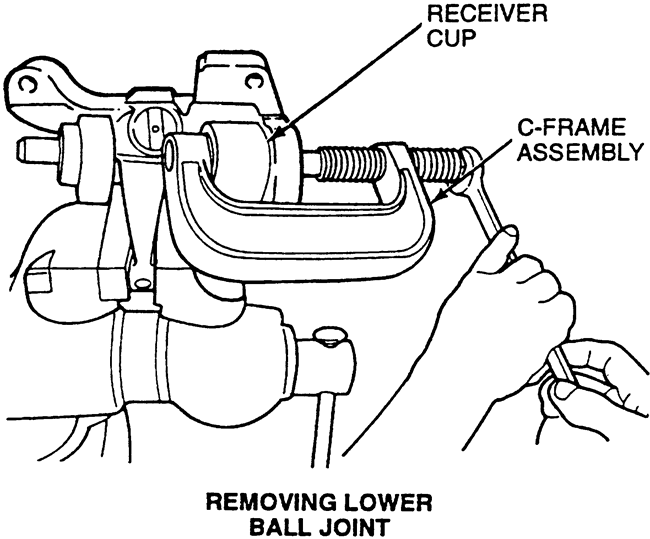 RECEIVER CUP

C-FRAME ASSEMBLY

REMOVING LOWER BALL JOINT