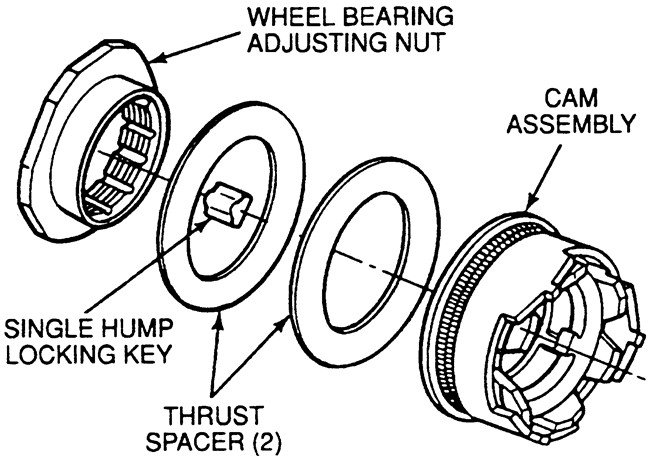 WHEEL BEARING ADJUSTING NUT

CAM ASSEMBLY

SINGLE HUMP LOCKING KEY

THRUST SPACER (2)