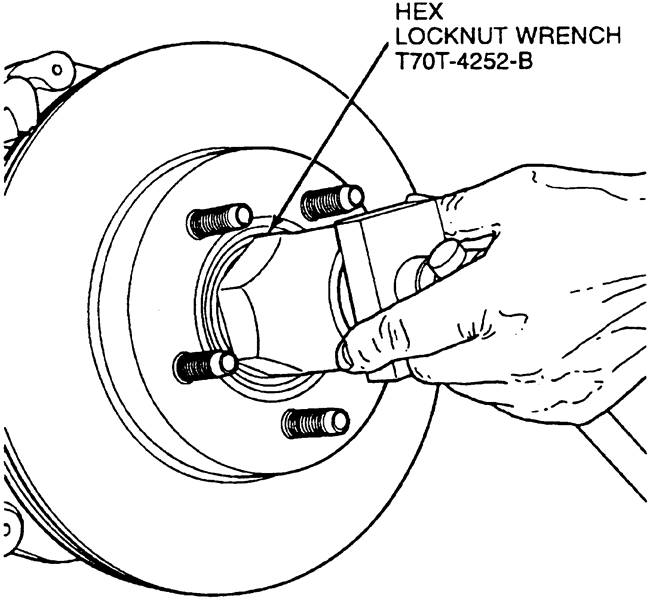 HEX
LOCKNUT WRENCH
T70T-4252-B