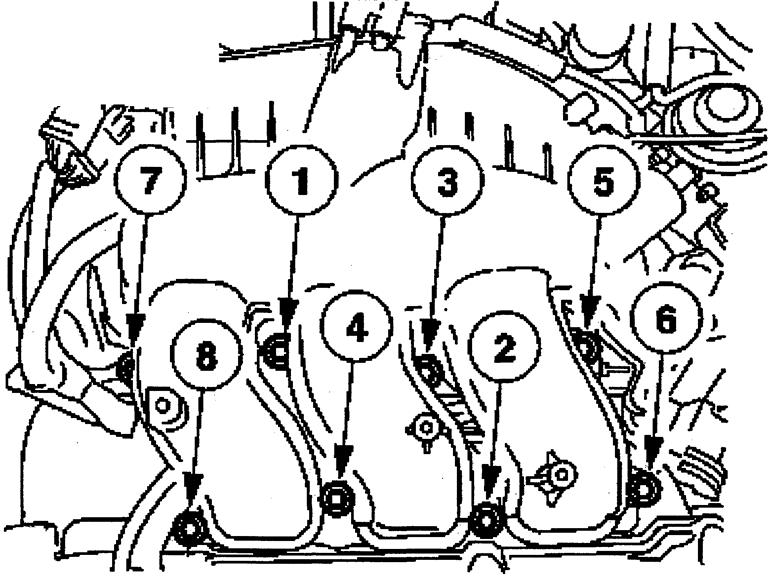 7
1
3
5
8
4
2
6