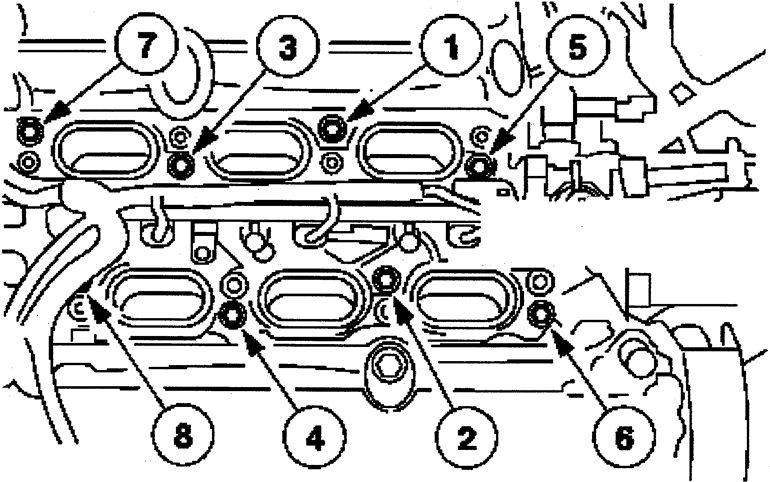 7
3
1
5
8
4
2
6