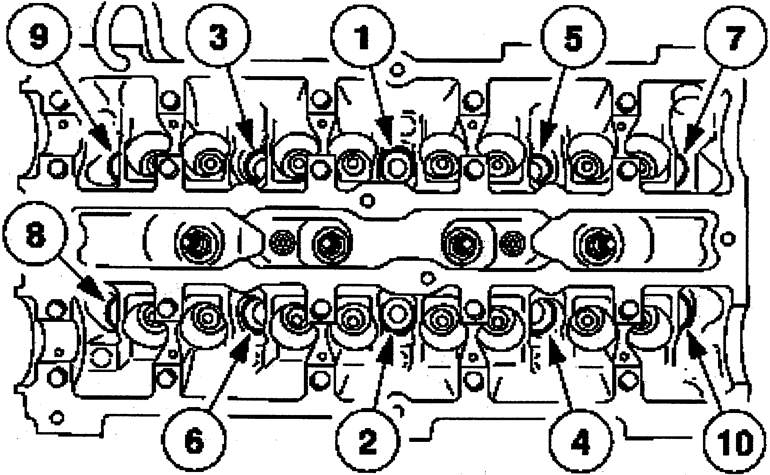 9
3
1
5
7
8
6
2
4
10