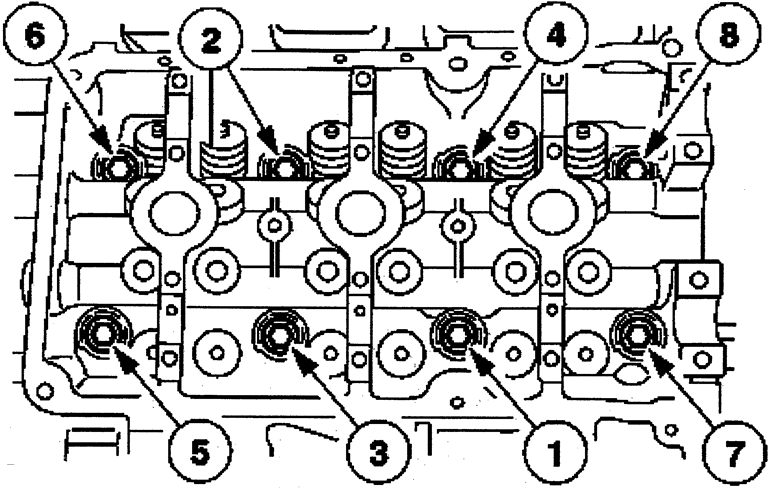 6
2
4
8
5
3
1
7