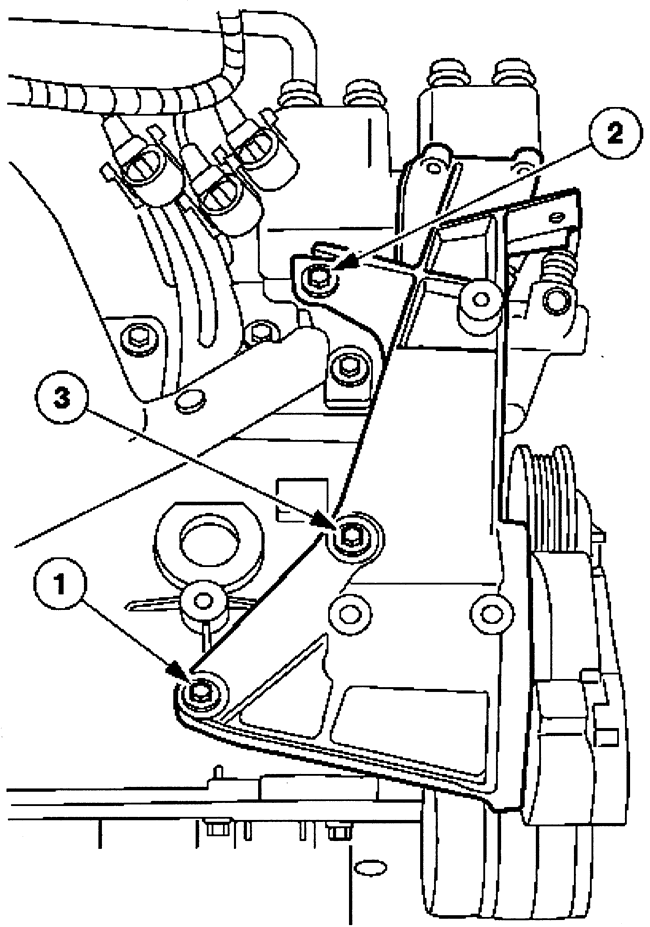 2

3

1