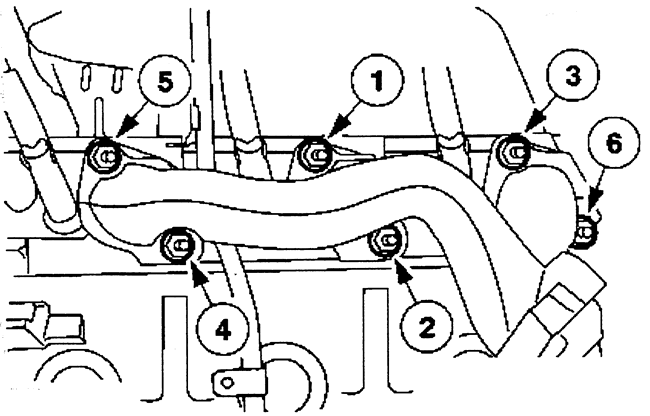 5
1
3
6
4
2